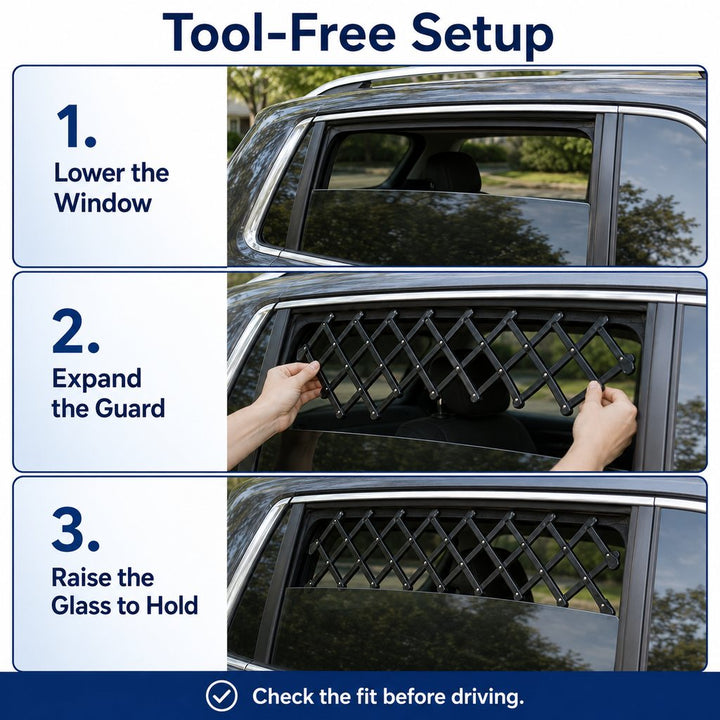 Tool-Free Setup

1.
Lower the Window

2.
Expand the Guard

3.
Raise the Glass to Hold

Check the fit before driving.