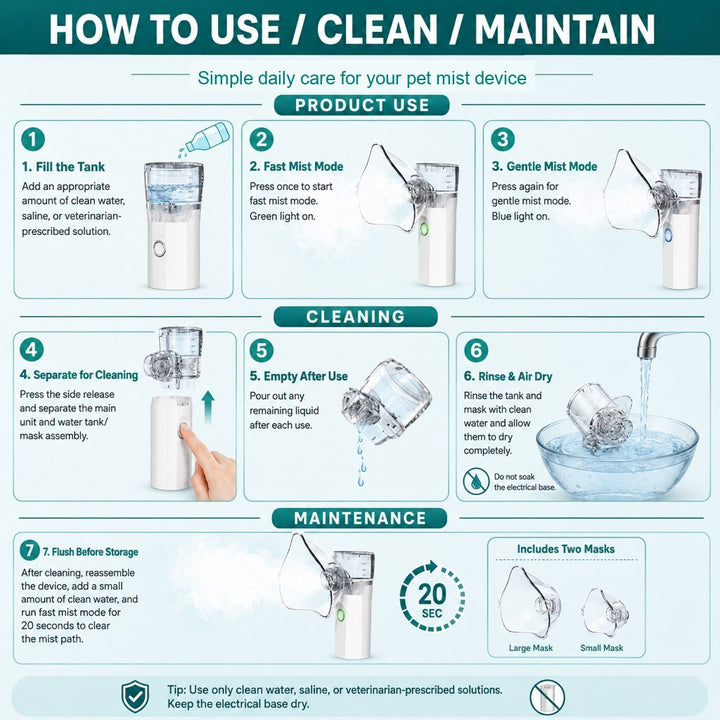 HOW TO USE / CLEAN / MAINTAIN

Simple daily care for your pet mist device

PRODUCT USE

1
1. Fill the Tank
Add an appropriate amount of clean water, saline, or veterinarian-prescribed solution.

2
2. Fast Mist Mode
Press once to start fast mist mode. Green light on.

3
3. Gentle Mist Mode
Press again for gentle mist mode. Blue light on.

CLEANING

4
4. Separate for Cleaning
Press the side release and separate the main unit and water tank/ mask assembly.

5
5. Empty After Use
Pour out any remaining liquid after each use.

6
6. Rinse & Air Dry
Rinse the tank and mask with clean water and allow them to dry completely.

Do not soak the electrical base.

MAINTENANCE

7
7. Flush Before Storage
After cleaning, reassemble the device, add a small amount of clean water, and run fast mist mode for 20 seconds to clear the mist path.

20 SEC

Includes Two Masks
Large Mask
Small Mask

Tip: Use only clean water, saline, or veterinarian-prescribed solutions. Keep the electrical base dry.