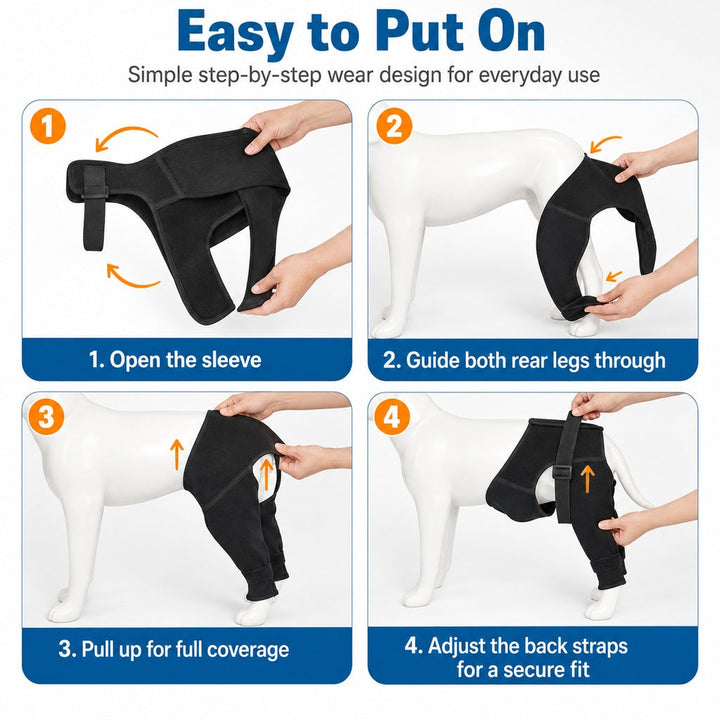 Easy to Put On

Simple step-by-step wear design for everyday use

1

1. Open the sleeve

2

2. Guide both rear legs through

3

3. Pull up for full coverage

4

4. Adjust the back straps for a secure fit